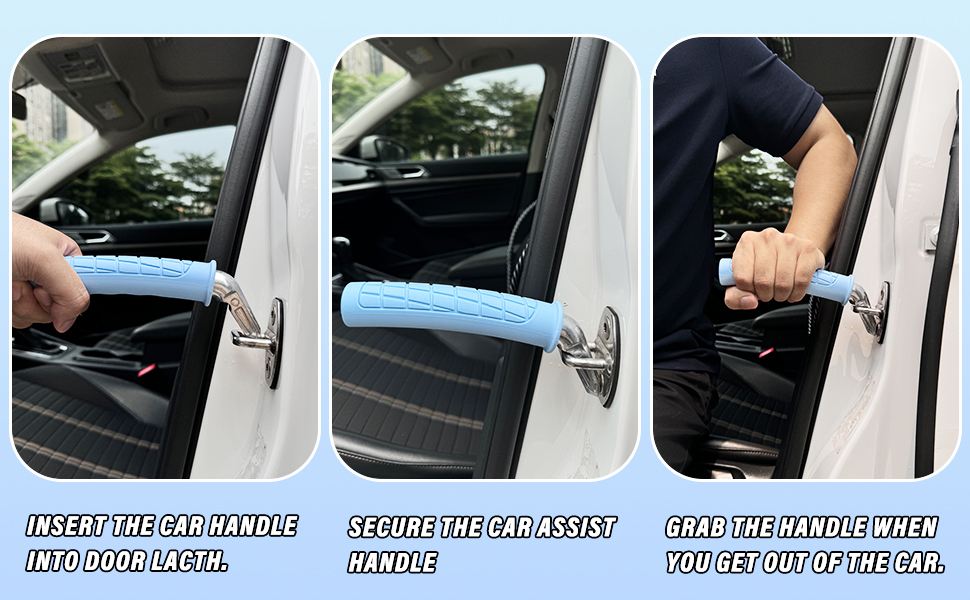 INSERT THE CAR HANDLE INTO DOOR LACTH.

SECURE THE CAR ASSIST HANDLE

GRAB THE HANDLE WHEN YOU GET OUT OF THE CAR.